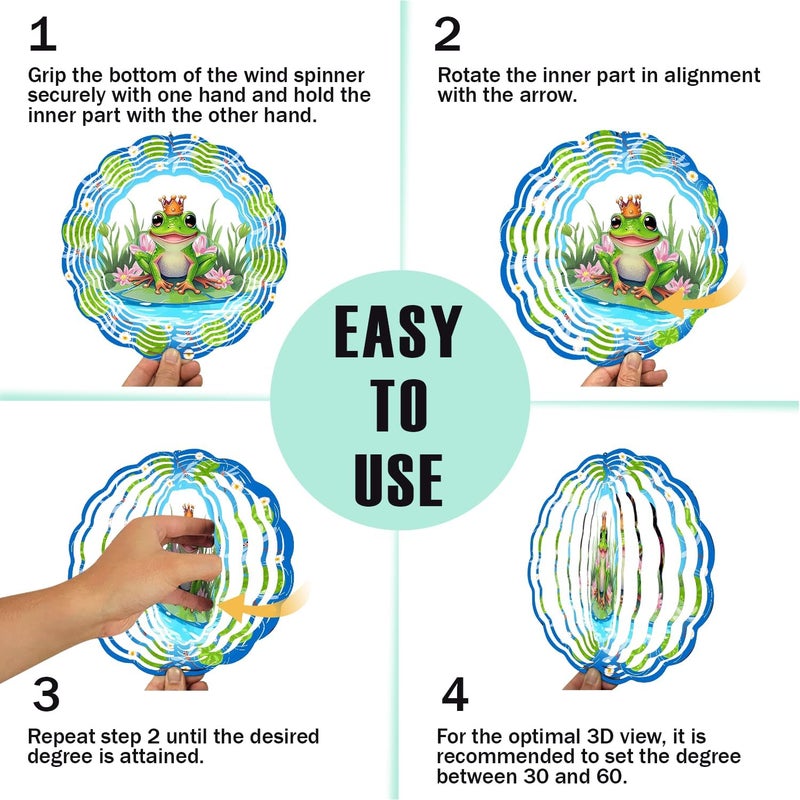 1

Grip the bottom of the wind spinner securely with one hand and hold the inner part with the other hand.

2

Rotate the inner part in alignment with the arrow.

EASY TO USE

3

Repeat step 2 until the desired degree is attained.

4

For the optimal 3D view, it is recommended to set the degree between 30 and 60.